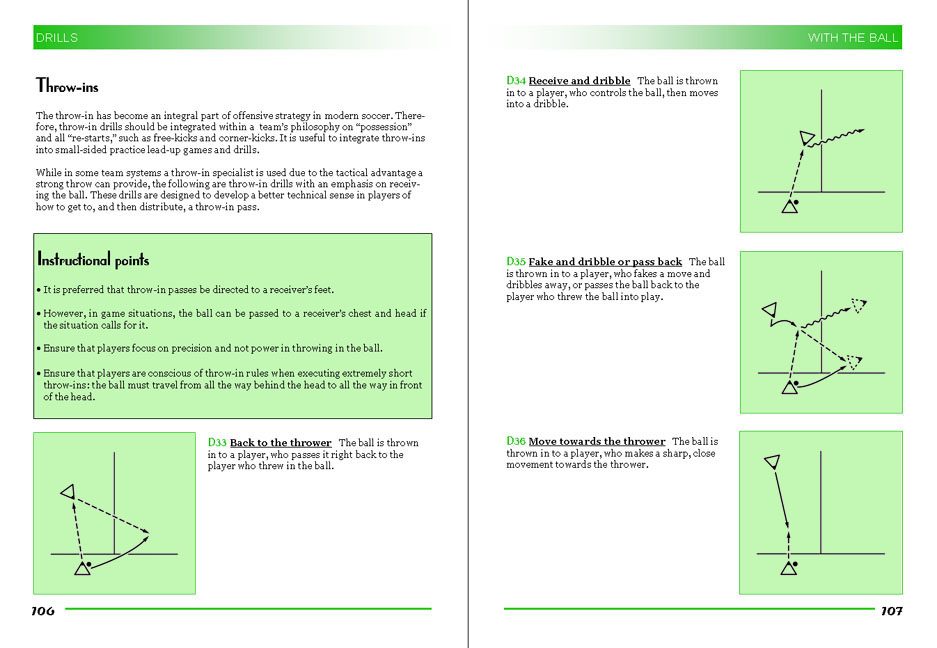 DRILLS

Throw-ins

The throw-in has become an integral part of offensive strategy in modern soccer. Therefore, throw-in drills should be integrated within a team's philosophy on "possession" and all "re-starts," such as free-kicks and corner-kicks. It is useful to integrate throw-ins into small-sided practice lead-up games and drills.

While in some team systems a throw-in specialist is used due to the tactical advantage a strong throw can provide, the following are throw-in drills with an emphasis on receiving the ball. These drills are designed to develop a better technical sense in players of how to get to, and then distribute, a throw-in pass.

Instructional points

• It is preferred that throw-in passes be directed to a receiver's feet.

• However, in game situations, the ball can be passed to a receiver's chest and head if the situation calls for it.

• Ensure that players focus on precision and not power in throwing in the ball.

• Ensure that players are conscious of throw-in rules when executing extremely short throw-ins: the ball must travel from all the way behind the head to all the way in front of the head.

D33 Back to the thrower The ball is thrown in to a player, who passes it right back to the player who threw in the ball.

106

WITH THE BALL

D34 Receive and dribble The ball is thrown in to a player, who controls the ball, then moves into a dribble.

D35 Fake and dribble or pass back The ball is thrown in to a player, who fakes a move and dribbles away, or passes the ball back to the player who threw the ball into play.

D36 Move towards the thrower The ball is thrown in to a player, who makes a sharp, close movement towards the thrower.

107