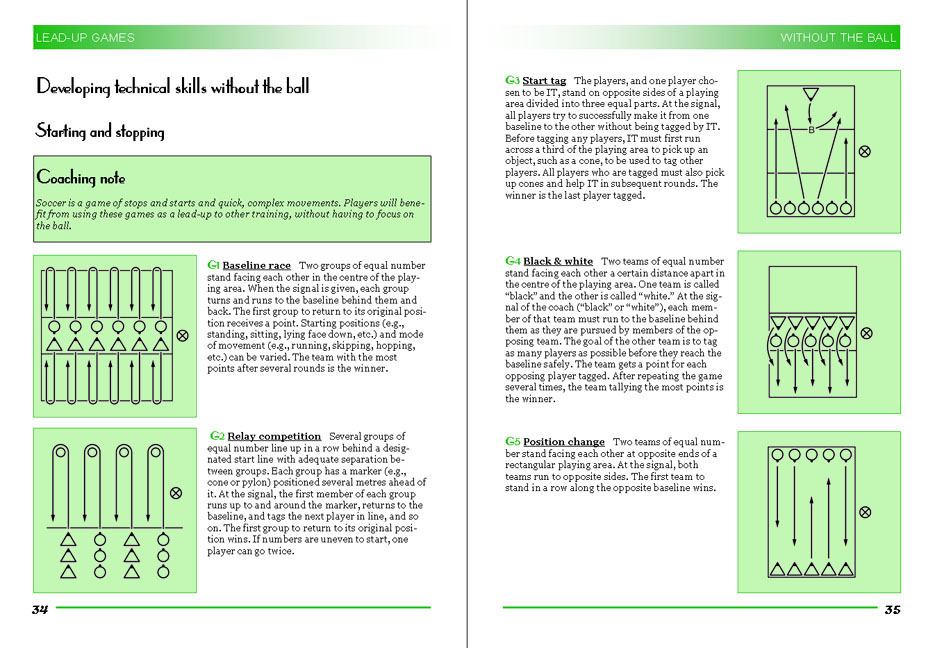 LEAD-UP GAMES

Developing technical skills without the ball

Starting and stopping

Coaching note

Soccer is a game of stops and starts and quick, complex movements. Players will benefit from using these games as a lead-up to other training, without having to focus on the ball.

G1 Baseline race Two groups of equal number stand facing each other in the centre of the playing area. When the signal is given, each group turns and runs to the baseline behind them and back. The first group to return to its original position receives a point. Starting positions (e.g., standing, sitting, lying face down, etc.) and mode of movement (e.g., running, skipping, hopping, etc.) can be varied. The team with the most points after several rounds is the winner.

G2 Relay competition Several groups of equal number line up in a row behind a designated start line with adequate separation between groups. Each group has a marker (e.g., cone or pylon) positioned several metres ahead of it. At the signal, the first member of each group runs up to and around the marker, returns to the baseline, and tags the next player in line, and so on. The first group to return to its original position wins. If numbers are uneven to start, one player can go twice.

34

WITHOUT THE BALL

G3 Start tag The players, and one player chosen to be IT, stand on opposite sides of a playing area divided into three equal parts. At the signal, all players try to successfully make it from one baseline to the other without being tagged by IT. Before tagging any players, IT must first run across a third of the playing area to pick up an object, such as a cone, to be used to tag other players. All players who are tagged must also pick up cones and help IT in subsequent rounds. The winner is the last player tagged.

B

G4 Black & white Two teams of equal number stand facing each other a certain distance apart in the centre of the playing area. One team is called "black" and the other is called "white." At the signal of the coach ("black" or "white"), each member of that team must run to the baseline behind them as they are pursued by members of the opposing team. The goal of the other team is to tag as many players as possible before they reach the baseline safely. The team gets a point for each opposing player tagged. After repeating the game several times, the team tallying the most points is the winner.

G5 Position change Two teams of equal number stand facing each other at opposite ends of a rectangular playing area. At the signal, both teams run to opposite sides. The first team to stand in a row along the opposite baseline wins.

35