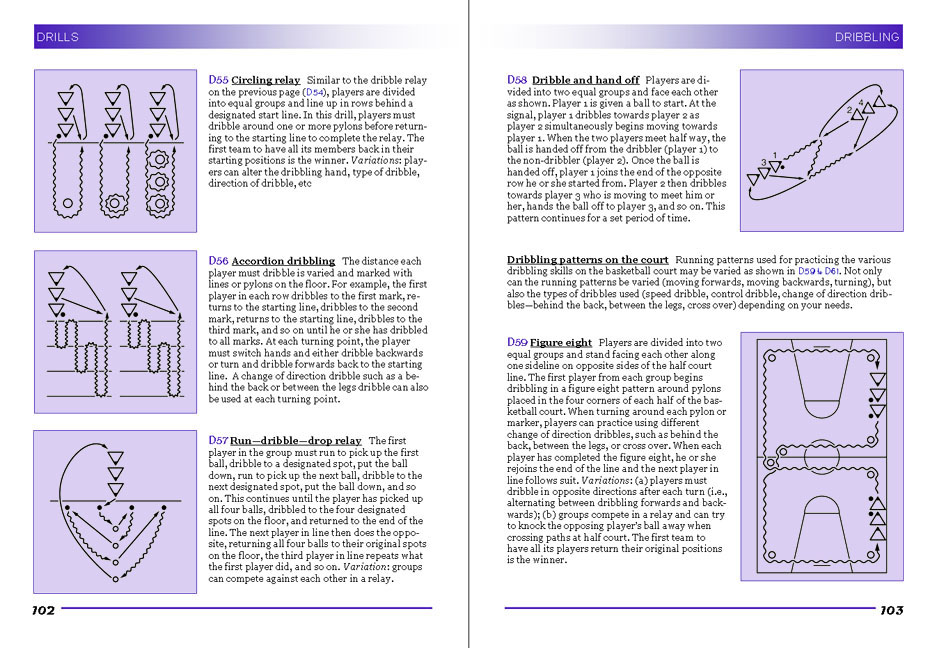 DRILLS

D55 Circling relay Similar to the dribble relay on the previous page (D54), players are divided into equal groups and line up in rows behind a designated start line. In this drill, players must dribble around one or more pylons before returning to the starting line to complete the relay. The first team to have all its members back in their starting positions is the winner. Variations: players can alter the dribbling hand, type of dribble, direction of dribble, etc

D56 Accordion dribbling The distance each player must dribble is varied and marked with lines or pylons on the floor. For example, the first player in each row dribbles to the first mark, returns to the starting line, dribbles to the second mark, returns to the starting line, dribbles to the third mark, and so on until he or she has dribbled to all marks. At each turning point, the player must switch hands and either dribble backwards or turn and dribble forwards back to the starting line. A change of direction dribble such as a behind the back or between the legs dribble can also be used at each turning point.

D57 Run—dribble—drop relay The first player in the group must run to pick up the first ball, dribble to a designated spot, put the ball down, run to pick up the next ball, dribble to the next designated spot, put the ball down, and so on. This continues until the player has picked up all four balls, dribbled to the four designated spots on the floor, and returned to the end of the line. The next player in line then does the opposite, returning all four balls to their original spots on the floor, the third player in line repeats what the first player did, and so on. Variation: groups can compete against each other in a relay.

102

DRIBBLING

D58 Dribble and hand off Players are divided into two equal groups and face each other as shown. Player 1 is given a ball to start. At the signal, player 1 dribbles towards player 2 as player 2 simultaneously begins moving towards player 1. When the two players meet half way, the ball is handed off from the dribbler (player 1) to the non-dribbler (player 2). Once the ball is handed off, player 1 joins the end of the opposite row he or she started from. Player 2 then dribbles towards player 3 who is moving to meet him or her, hands the ball off to player 3, and so on. This pattern continues for a set period of time.

1
2
3
4

Dribbling patterns on the court Running patterns used for practicing the various dribbling skills on the basketball court may be varied as shown in D59 & D61. Not only can the running patterns be varied (moving forwards, moving backwards, turning), but also the types of dribbles used (speed dribble, control dribble, change of direction dribbles—behind the back, between the legs, cross over) depending on your needs.

D59 Figure eight Players are divided into two equal groups and stand facing each other along one sideline on opposite sides of the half court line. The first player from each group begins dribbling in a figure eight pattern around pylons placed in the four corners of each half of the basketball court. When turning around each pylon or marker, players can practice using different change of direction dribbles, such as behind the back, between the legs, or cross over. When each player has completed the figure eight, he or she rejoins the end of the line and the next player in line follows suit. Variations: (a) players must dribble in opposite directions after each turn (i.e., alternating between dribbling forwards and backwards); (b) groups compete in a relay and can try to knock the opposing player's ball away when crossing paths at half court. The first team to have all its players return their original positions is the winner.

103