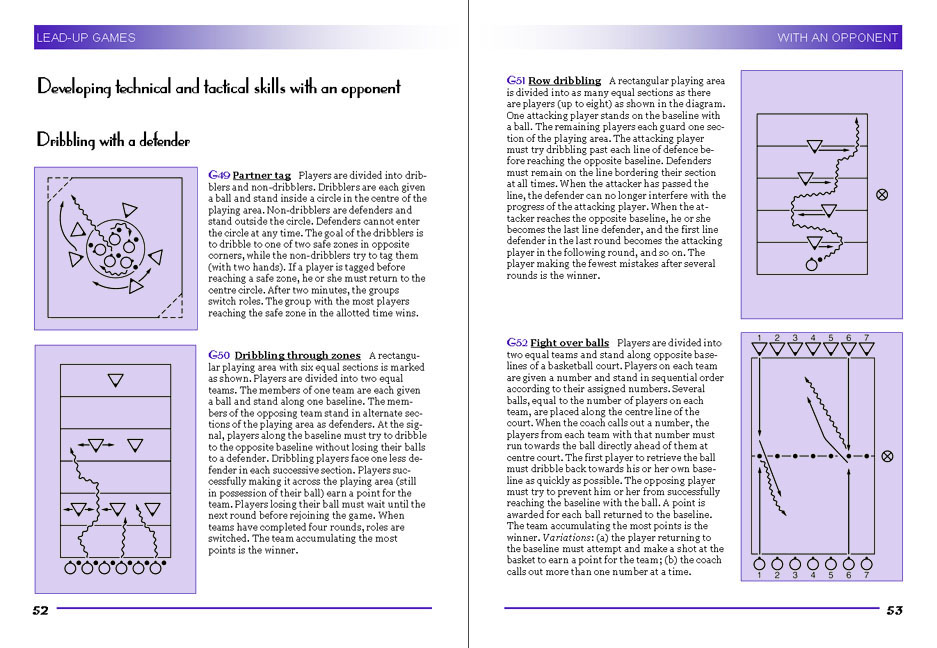 LEAD-UP GAMES

Developing technical and tactical skills with an opponent

Dribbling with a defender

G49 Partner tag Players are divided into dribblers and non-dribblers. Dribblers are each given a ball and stand inside a circle in the centre of the playing area. Non-dribblers are defenders and stand outside the circle. Defenders cannot enter the circle at any time. The goal of the dribblers is to dribble to one of two safe zones in opposite corners, while the non-dribblers try to tag them (with two hands). If a player is tagged before reaching a safe zone, he or she must return to the centre circle. After two minutes, the groups switch roles. The group with the most players reaching the safe zone in the allotted time wins.

G50 Dribbling through zones A rectangular playing area with six equal sections is marked as shown. Players are divided into two equal teams. The members of one team are each given a ball and stand along one baseline. The members of the opposing team stand in alternate sections of the playing area as defenders. At the signal, players along the baseline must try to dribble to the opposite baseline without losing their balls to a defender. Dribbling players face one less defender in each successive section. Players successfully making it across the playing area (still in possession of their ball) earn a point for the team. Players losing their ball must wait until the next round before rejoining the game. When teams have completed four rounds, roles are switched. The team accumulating the most points is the winner.

52

WITH AN OPPONENT

G51 Row dribbling A rectangular playing area is divided into as many equal sections as there are players (up to eight) as shown in the diagram. One attacking player stands on the baseline with a ball. The remaining players each guard one section of the playing area. The attacking player must try dribbling past each line of defence before reaching the opposite baseline. Defenders must remain on the line bordering their section at all times. When the attacker has passed the line, the defender can no longer interfere with the progress of the attacking player. When the attacker reaches the opposite baseline, he or she becomes the last line defender, and the first line defender in the last round becomes the attacking player in the following round, and so on. The player making the fewest mistakes after several rounds is the winner.

G52 Fight over balls Players are divided into two equal teams and stand along opposite baselines of a basketball court. Players on each team are given a number and stand in sequential order according to their assigned numbers. Several balls, equal to the number of players on each team, are placed along the centre line of the court. When the coach calls out a number, the players from each team with that number must run towards the ball directly ahead of them at centre court. The first player to retrieve the ball must dribble back towards his or her own baseline as quickly as possible. The opposing player must try to prevent him or her from successfully reaching the baseline with the ball. A point is awarded for each ball returned to the baseline. The team accumulating the most points is the winner. Variations: (a) the player returning to the baseline must attempt and make a shot at the basket to earn a point for the team; (b) the coach calls out more than one number at a time.

1 2 3 4 5 6 7

1 2 3 4 5 6 7

53