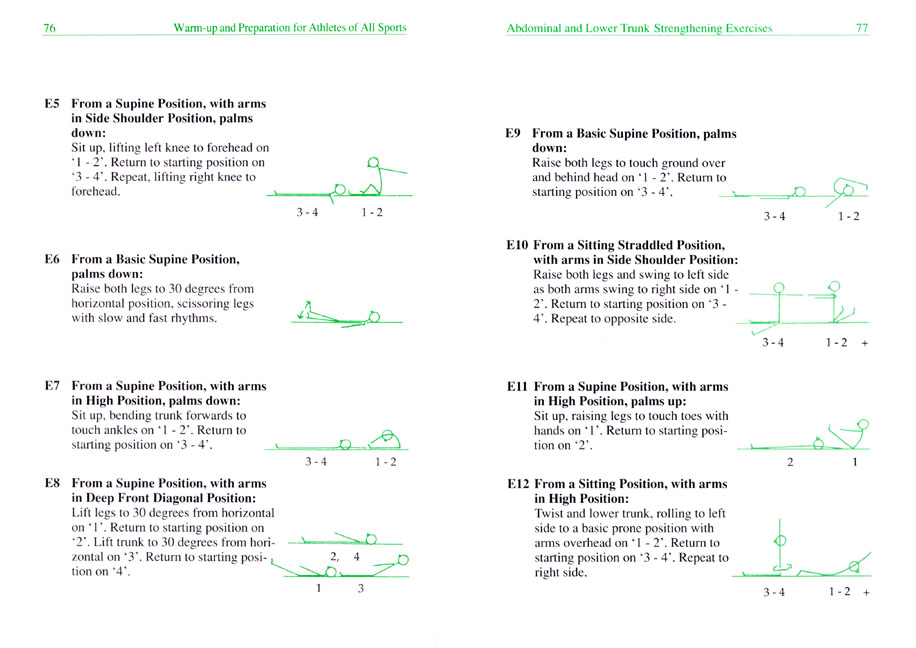 76 Warm-up and Preparation for Athletes of All Sports

E5 From a Supine Position, with arms in Side Shoulder Position, palms down:
Sit up, lifting left knee to forehead on '1 - 2'. Return to starting position on '3 - 4'. Repeat, lifting right knee to forehead.

3 - 4 1 - 2

E6 From a Basic Supine Position, palms down:
Raise both legs to 30 degrees from horizontal position, scissoring legs with slow and fast rhythms.

E7 From a Supine Position, with arms in High Position, palms down:
Sit up, bending trunk forwards to touch ankles on '1 - 2'. Return to starting position on '3 - 4'.

3 - 4 1 - 2

E8 From a Supine Position, with arms in Deep Front Diagonal Position:
Lift legs to 30 degrees from horizontal on '1'. Return to starting position on '2'. Lift trunk to 30 degrees from horizontal on '3'. Return to starting position on '4'.

2, 4

1 3

Abdominal and Lower Trunk Strengthening Exercises 77

E9 From a Basic Supine Position, palms down:
Raise both legs to touch ground over and behind head on '1 - 2'. Return to starting position on '3 - 4'.

3 - 4 1 - 2

E10 From a Sitting Straddled Position, with arms in Side Shoulder Position:
Raise both legs and swing to left side as both arms swing to right side on '1 - 2'. Return to starting position on '3 - 4'. Repeat to opposite side.

3 - 4 1 - 2 +

E11 From a Supine Position, with arms in High Position, palms up:
Sit up, raising legs to touch toes with hands on '1'. Return to starting position on '2'.

2 1

E12 From a Sitting Position, with arms in High Position:
Twist and lower trunk, rolling to left side to a basic prone position with arms overhead on '1 - 2'. Return to starting position on '3 - 4'. Repeat to right side.

3 - 4 1 - 2 +