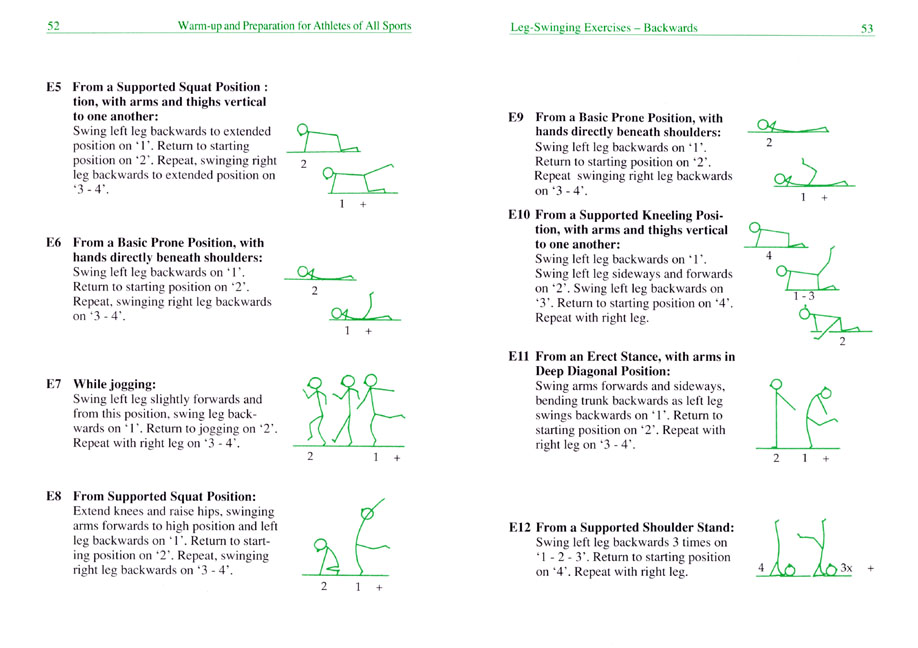 52 Warm-up and Preparation for Athletes of All Sports

E5 From a Supported Squat Position : tion, with arms and thighs vertical to one another:
Swing left leg backwards to extended position on '1'. Return to starting position on '2'. Repeat, swinging right leg backwards to extended position on '3 - 4'.

2
1 +

E6 From a Basic Prone Position, with hands directly beneath shoulders:
Swing left leg backwards on '1'. Return to starting position on '2'. Repeat, swinging right leg backwards on '3 - 4'.

2
1 +

E7 While jogging:
Swing left leg slightly forwards and from this position, swing leg backwards on '1'. Return to jogging on '2'. Repeat with right leg on '3 - 4'.

2 1 +

E8 From Supported Squat Position:
Extend knees and raise hips, swinging arms forwards to high position and left leg backwards on '1'. Return to starting position on '2'. Repeat, swinging right leg backwards on '3 - 4'.

2 1 +

Leg-Swinging Exercises – Backwards 53

E9 From a Basic Prone Position, with hands directly beneath shoulders:
Swing left leg backwards on '1'. Return to starting position on '2'. Repeat swinging right leg backwards on '3 - 4'.

2
1 +

E10 From a Supported Kneeling Position, with arms and thighs vertical to one another:
Swing left leg backwards on '1'. Swing left leg sideways and forwards on '2'. Swing left leg backwards on '3'. Return to starting position on '4'. Repeat with right leg.

4
1 - 3
2

E11 From an Erect Stance, with arms in Deep Diagonal Position:
Swing arms forwards and sideways, bending trunk backwards as left leg swings backwards on '1'. Return to starting position on '2'. Repeat with right leg on '3 - 4'.

2 1 +

E12 From a Supported Shoulder Stand:
Swing left leg backwards 3 times on '1 - 2 - 3'. Return to starting position on '4'. Repeat with right leg.

4 3x +