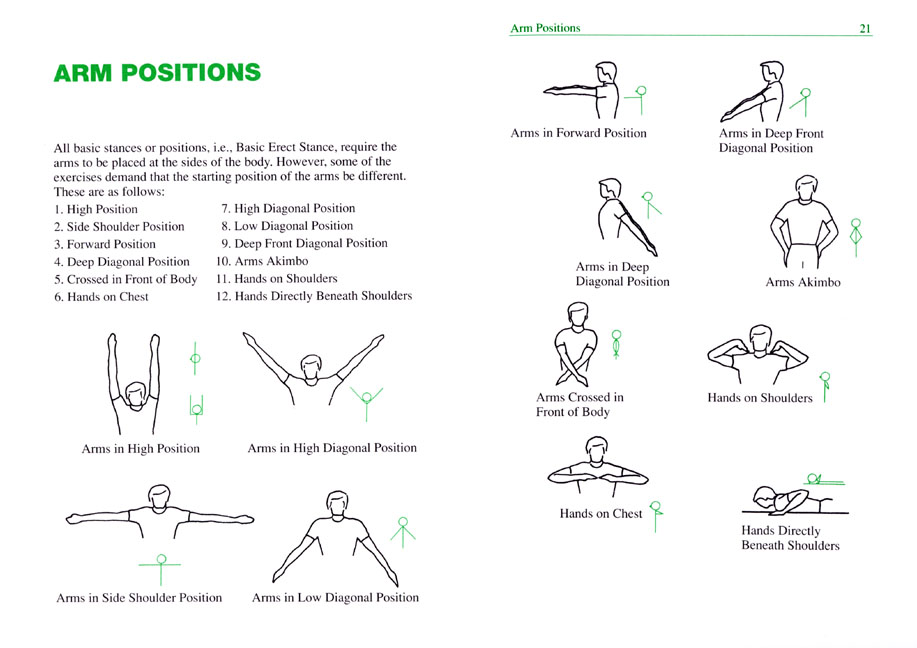 ARM POSITIONS

All basic stances or positions, i.e., Basic Erect Stance, require the arms to be placed at the sides of the body. However, some of the exercises demand that the starting position of the arms be different. These are as follows:

1. High Position
2. Side Shoulder Position
3. Forward Position
4. Deep Diagonal Position
5. Crossed in Front of Body
6. Hands on Chest
7. High Diagonal Position
8. Low Diagonal Position
9. Deep Front Diagonal Position
10. Arms Akimbo
11. Hands on Shoulders
12. Hands Directly Beneath Shoulders

Arms in High Position

Arms in High Diagonal Position

Arms in Side Shoulder Position

Arms in Low Diagonal Position

Arm Positions

21

Arms in Forward Position

Arms in Deep Front Diagonal Position

Arms in Deep Diagonal Position

Arms Akimbo

Arms Crossed in Front of Body

Hands on Shoulders

Hands on Chest

Hands Directly Beneath Shoulders